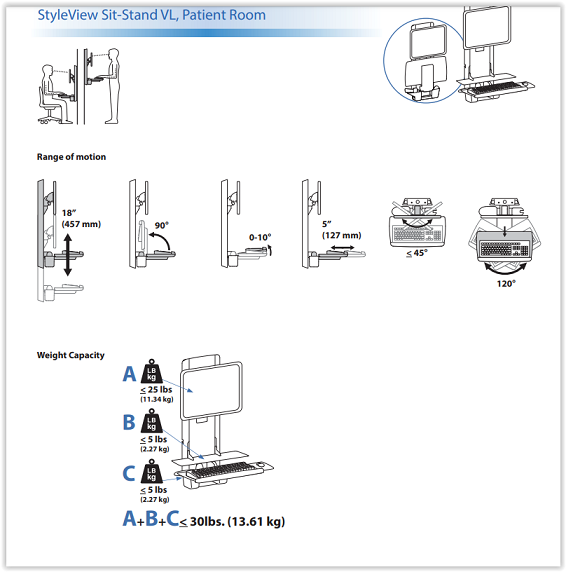 StyleView Sit-Stand VL, Patient Room

Range of motion

18"
(457 mm)

90°

0-10°

5"
(127 mm)

≤ 45°

120°

Weight Capacity

A
LB
kg
≤ 25 lbs
(11.34 kg)

B
LB
kg
≤ 5 lbs
(2.27 kg)

C
LB
kg
≤ 5 lbs
(2.27 kg)

A+B+C≤ 30lbs. (13.61 kg)